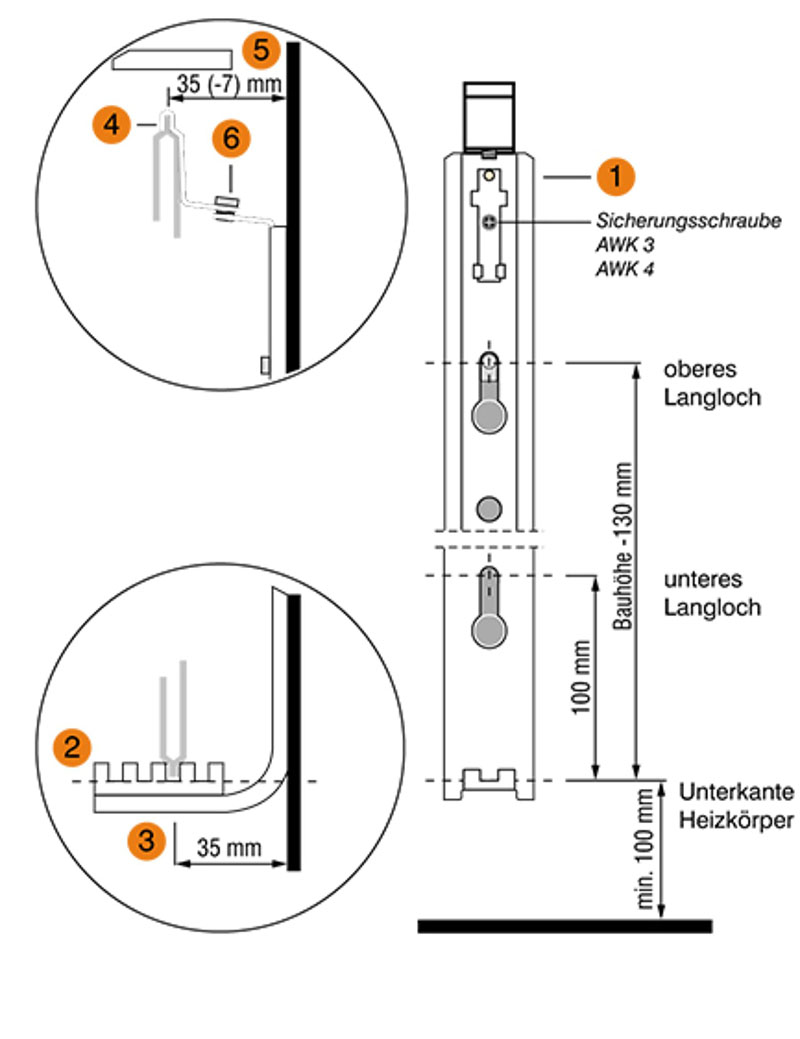 5
35 (-7) mm
4
6
1
Sicherungsschraube
AWK 3
AWK 4
oberes
Langloch
Bauhöhe -130 mm
unteres
Langloch
100 mm
2
3
35 mm
Unterkante
Heizkörper
min. 100 mm